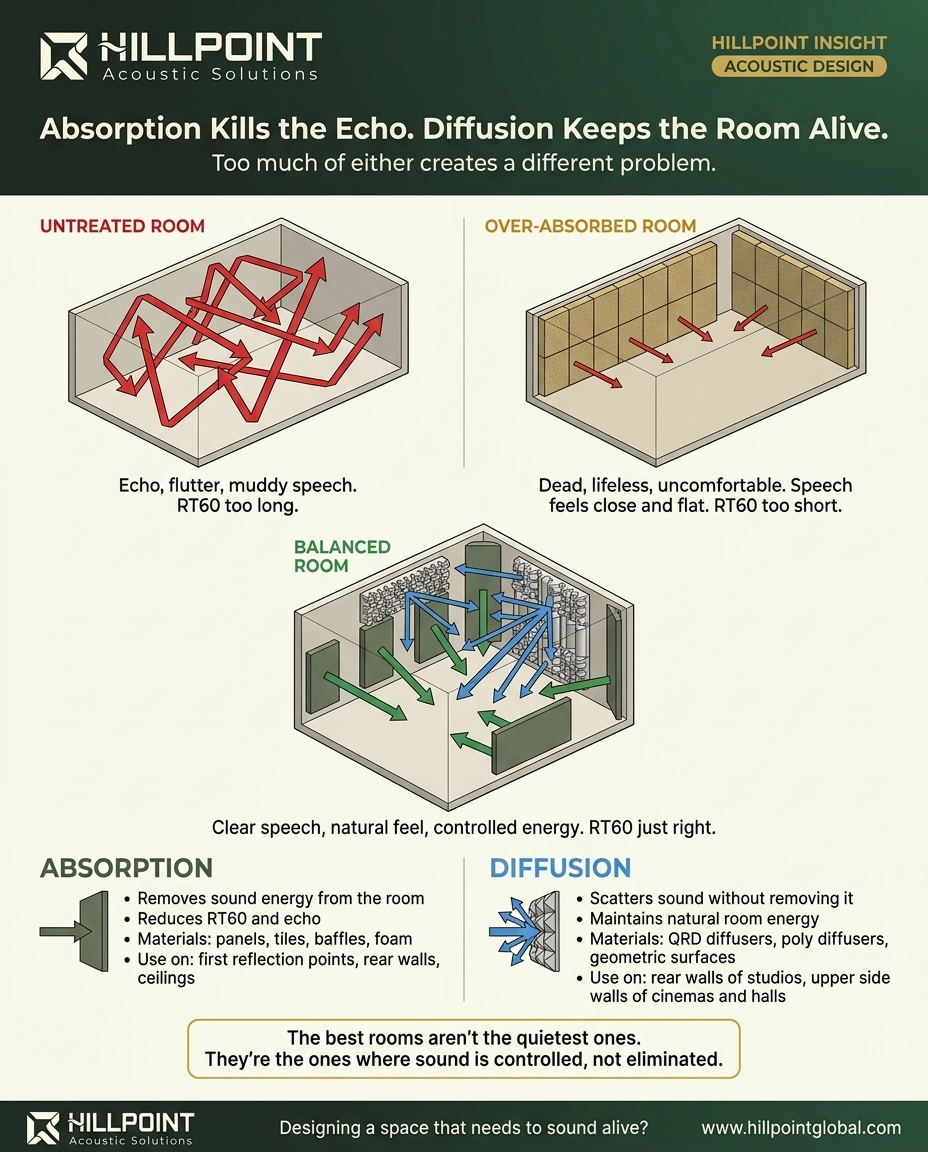 HILLPOINT
Acoustic Solutions

HILLPOINT INSIGHT
ACOUSTIC DESIGN

Absorption Kills the Echo. Diffusion Keeps the Room Alive.
Too much of either creates a different problem.

UNTREATED ROOM

Echo, flutter, muddy speech. RT60 too long.

OVER-ABSORBED ROOM

Dead, lifeless, uncomfortable. Speech feels close and flat. RT60 too short.

BALANCED ROOM

Clear speech, natural feel, controlled energy. RT60 just right.

ABSORPTION

• Removes sound energy from the room
• Reduces RT60 and echo
• Materials: panels, tiles, baffles, foam
• Use on: first reflection points, rear walls, ceilings

DIFFUSION

• Scatters sound without removing it
• Maintains natural room energy
• Materials: QRD diffusers, poly diffusers, geometric surfaces
• Use on: rear walls of studios, upper side walls of cinemas and halls

The best rooms aren't the quietest ones.
They're the ones where sound is controlled, not eliminated.

HILLPOINT
Acoustic Solutions

Designing a space that needs to sound alive?

www.hillpointglobal.com